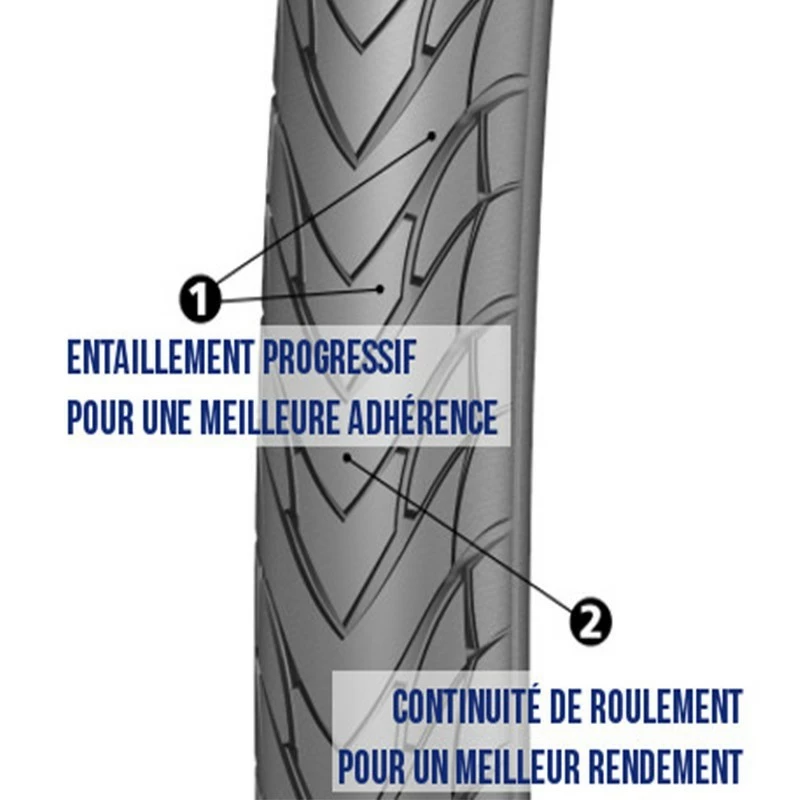 1

ENTAILLEMENT PROGRESSIF
POUR UNE MEILLEURE ADHÉRENCE

2

CONTINUITÉ DE ROULEMENT
POUR UN MEILLEUR RENDEMENT